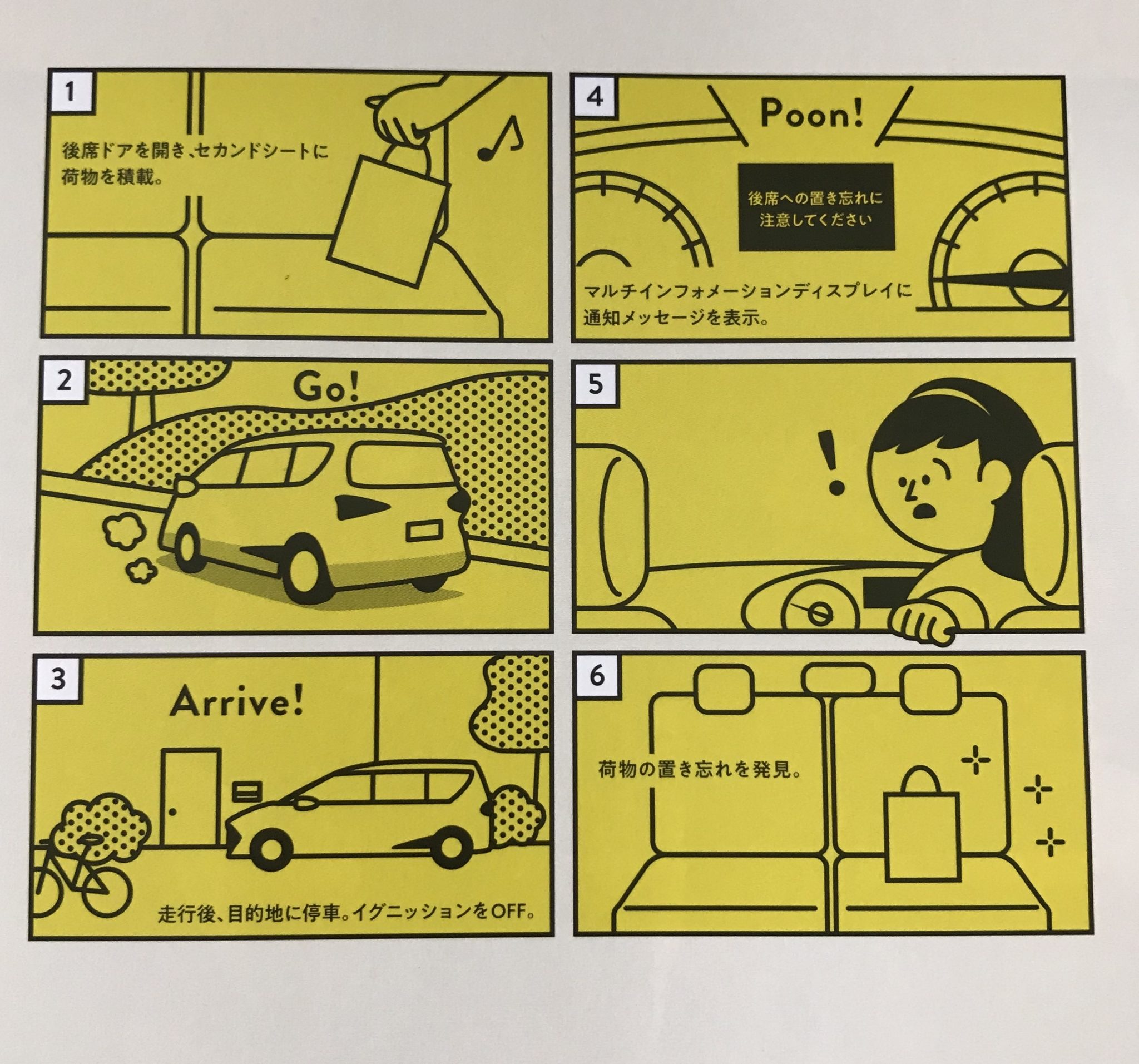 1

後席ドアを開き、セカンドシートに荷物を積載。

2

Go!

3

Arrive!

走行後、目的地に停車。イグニッションをOFF。

4

Poon!

後席への置き忘れに注意してください

マルチインフォメーションディスプレイに通知メッセージを表示。

5

!

6

荷物の置き忘れを発見。