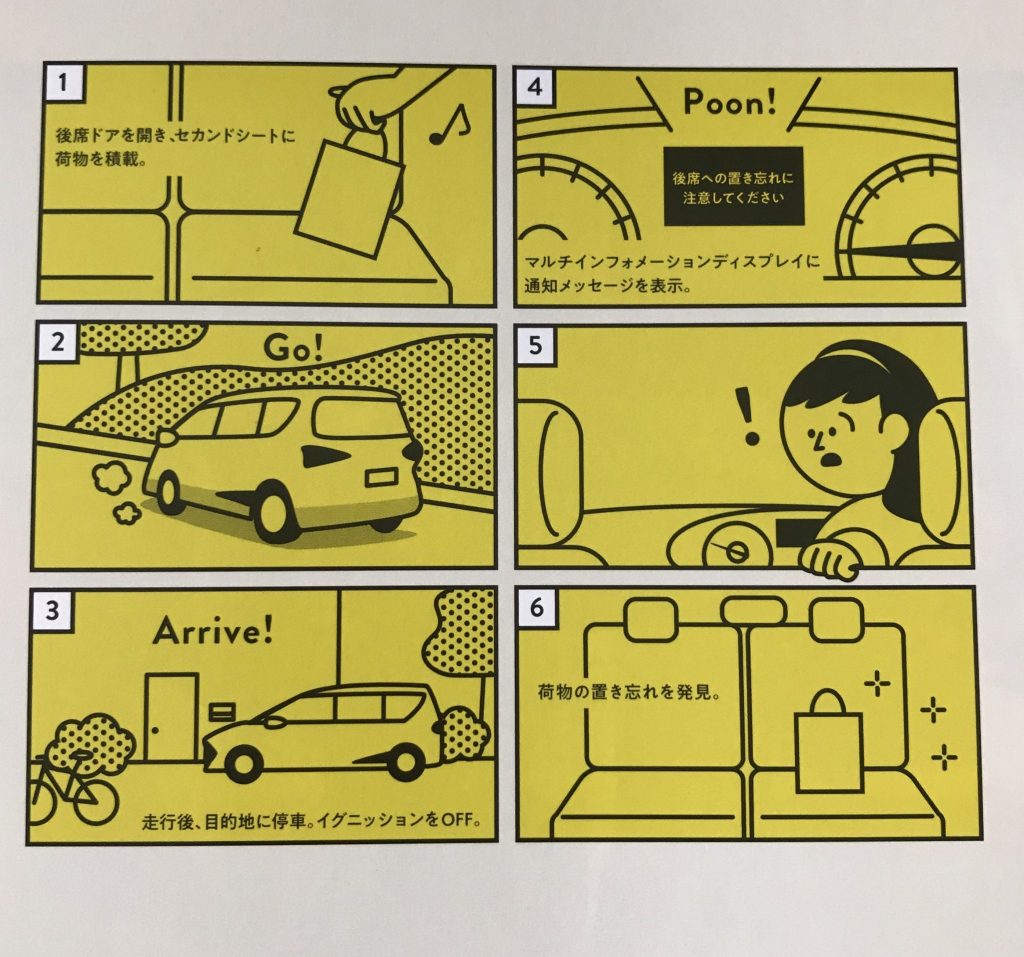 1

後席ドアを開き、セカンドシートに荷物を積載。

2

Go!

3

Arrive!

走行後、目的地に停車。イグニッションをOFF。

4

Poon!

後席への置き忘れに注意してください

マルチインフォメーションディスプレイに通知メッセージを表示。

5

!

6

荷物の置き忘れを発見。