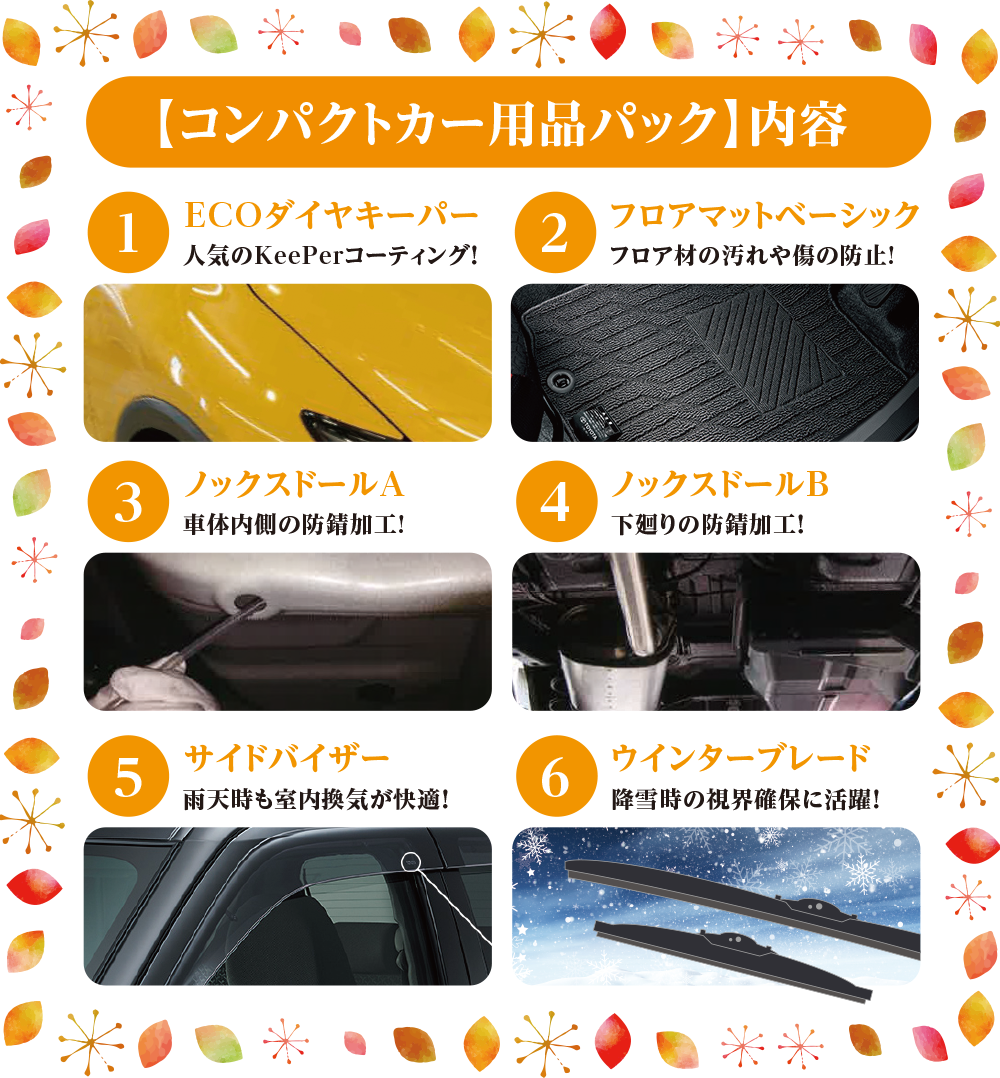 【コンパクトカー用品パック】内容

1
ECOダイヤキーパー
人気のKeePerコーティング!

2
フロアマットベーシック
フロア材の汚れや傷の防止!

3
ノックスドールA
車体内側の防錆加工!

4
ノックスドールB
下廻りの防錆加工!

5
サイドバイザー
雨天時も室内換気が快適!

6
ウインターブレード
降雪時の視界確保に活躍!